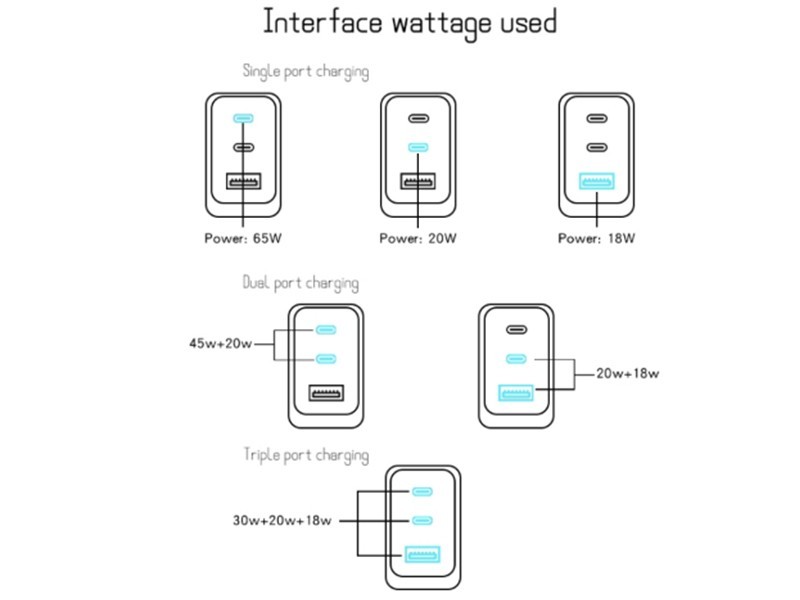 Interface wattage used

Single port charging

Power: 65W

Power: 20W

Power: 18W

Dual port charging

45w+20w

20w+18w

Triple port charging

30w+20w+18w